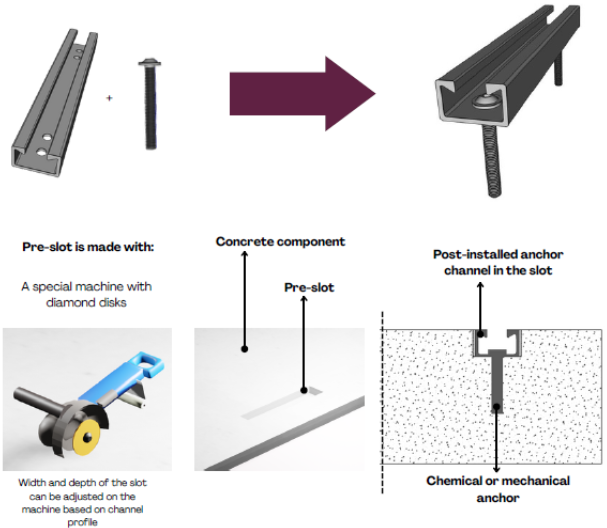 +

Pre-slot is made with:

A special machine with diamond disks

Width and depth of the slot can be adjusted on the machine based on channel profile

Concrete component

Pre-slot

Post-installed anchor channel in the slot

Chemical or mechanical anchor